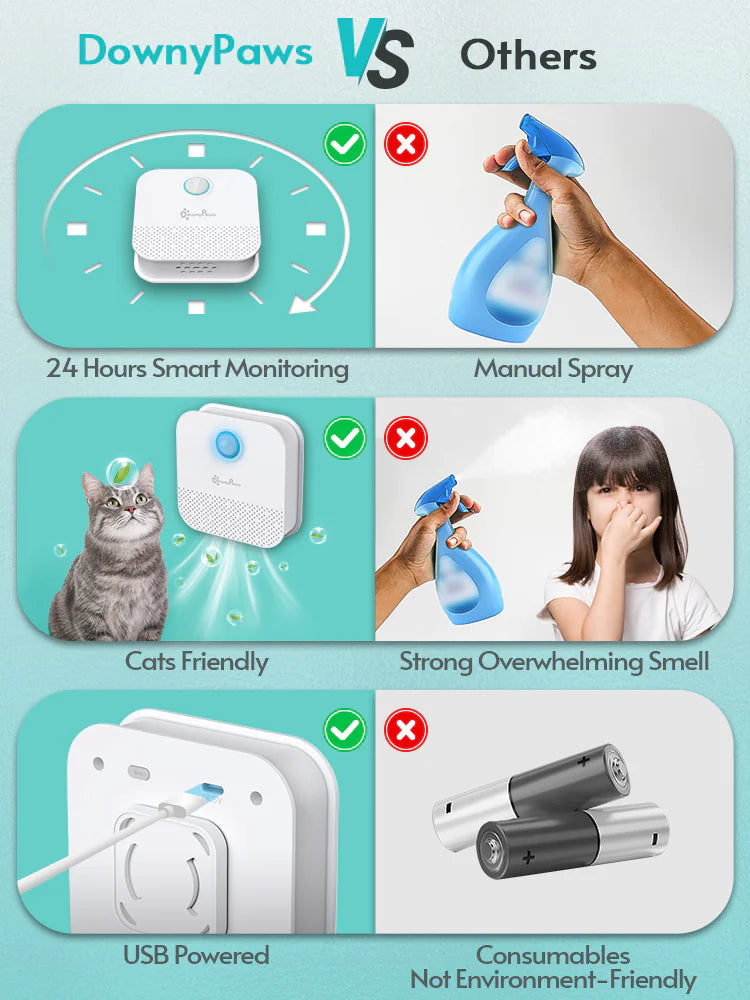 DownyPaws VS Others

DownyPaws

24 Hours Smart Monitoring

Manual Spray

DownyPaws

Cats Friendly

Strong Overwhelming Smell

USB Powered

Consumables
Not Environment-Friendly